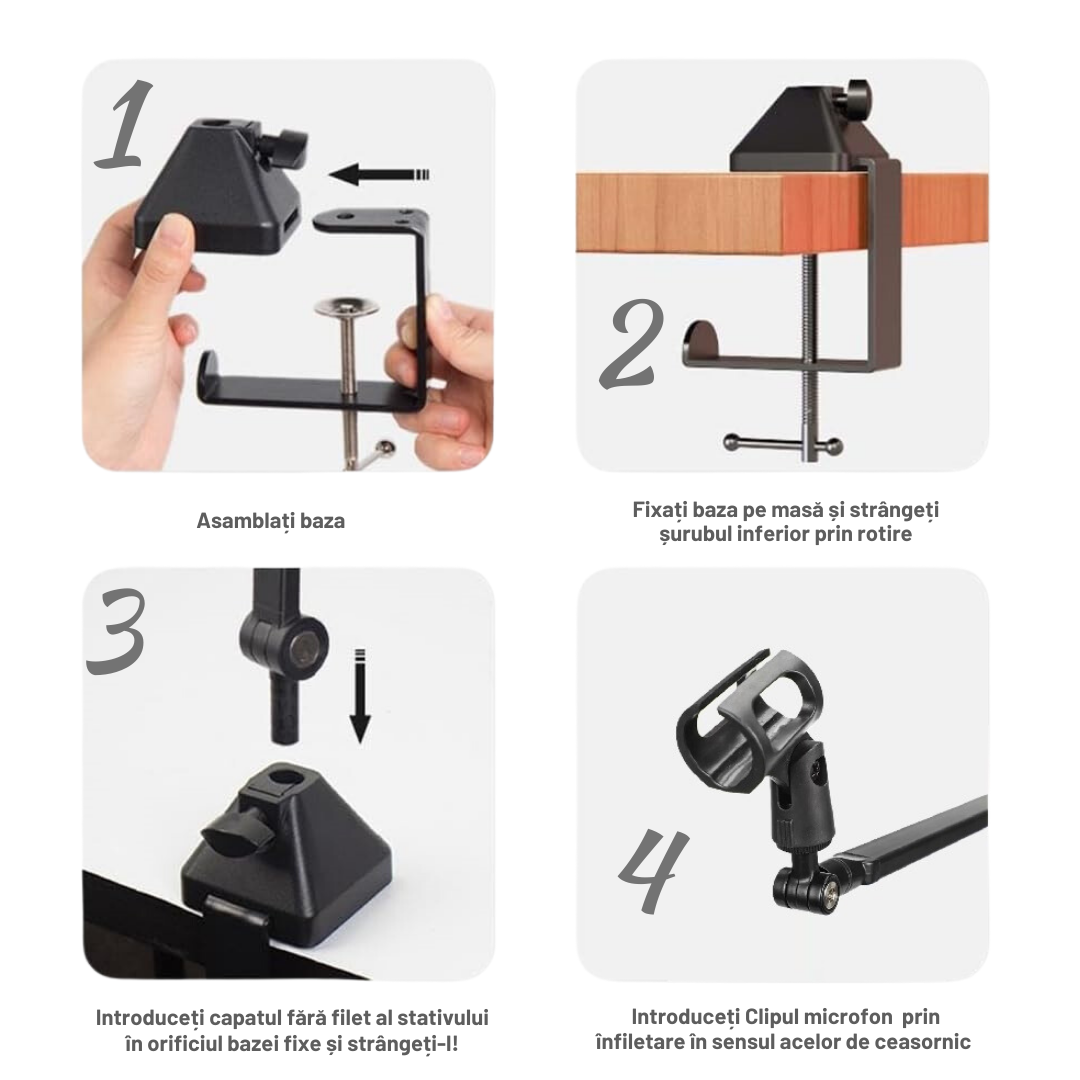 1

Asamblați baza

2

Fixați baza pe masă și strângeți șurubul inferior prin rotire

3

Introduceți capatul fără filet al stativului în orificiul bazei fixe și strângeți-l!

4

Introduceți Clipul microfon prin înfiletare în sensul acelor de ceasornic